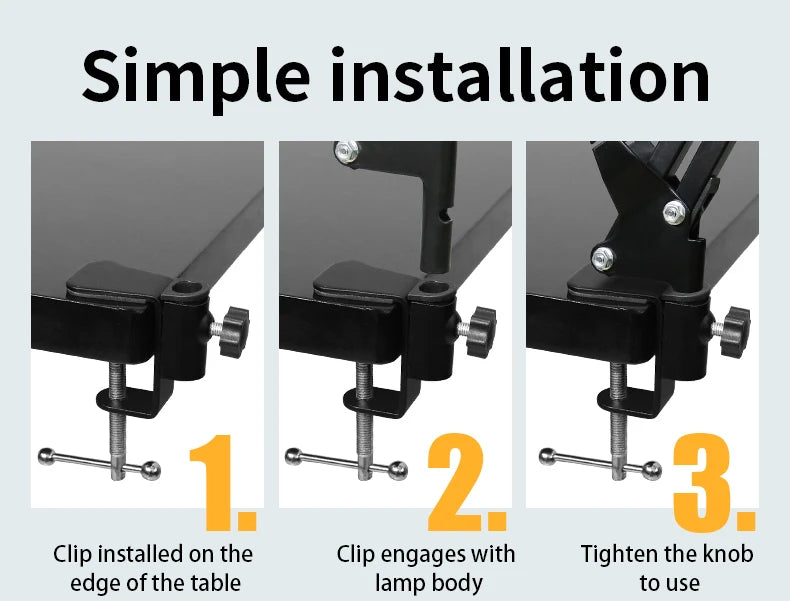 Simple installation

1.

Clip installed on the edge of the table

2.

Clip engages with lamp body

3.

Tighten the knob to use