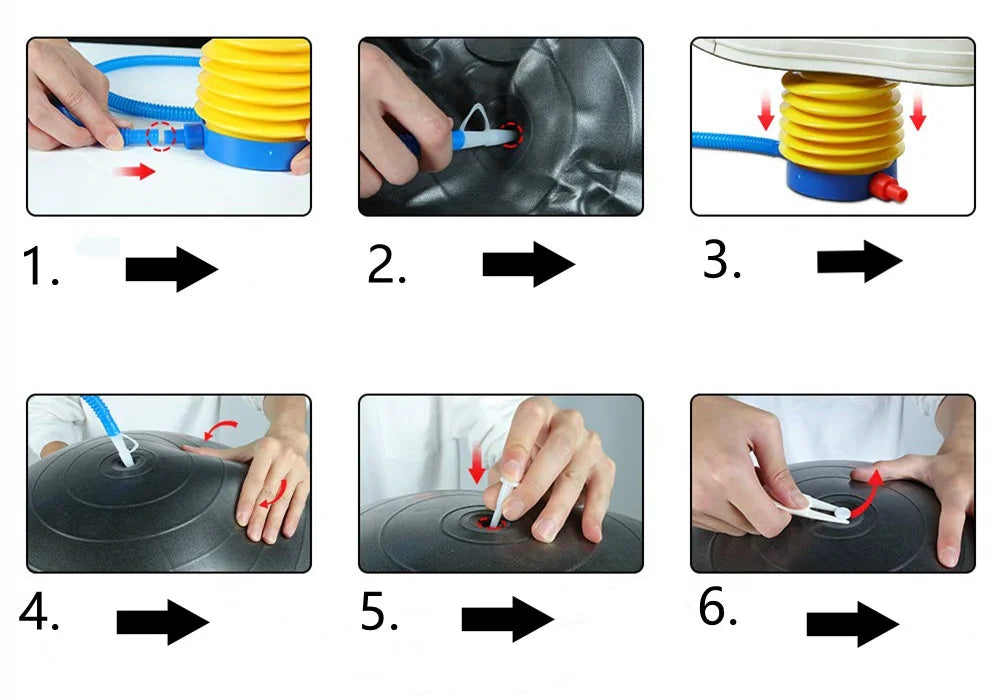 1.

2.

3.

4.

5.

6.