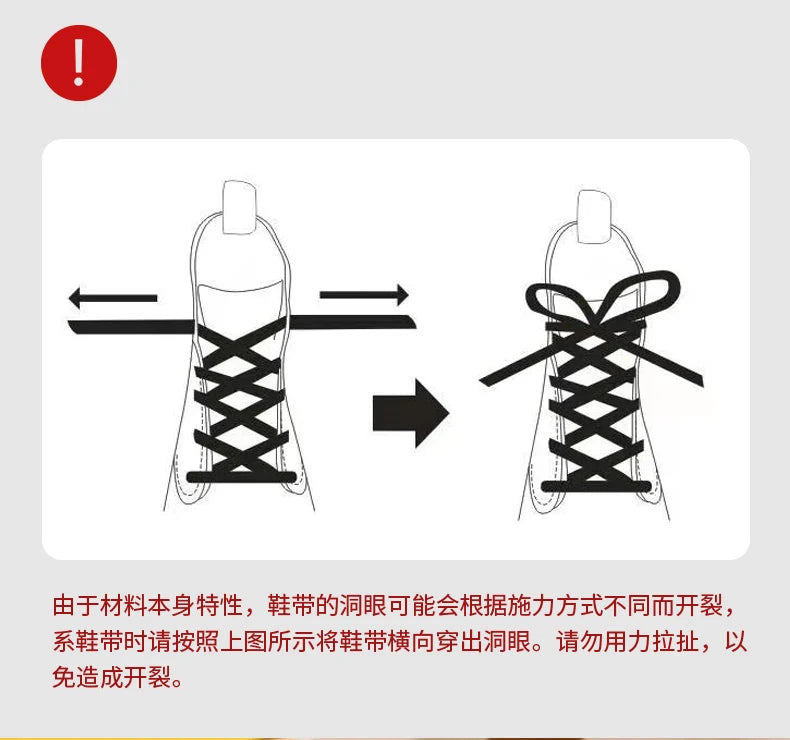 !

由于材料本身特性，鞋带的洞眼可能会根据施力方式不同而开裂，系鞋带时请按照上图所示将鞋带横向穿出洞眼。请勿用力拉扯，以免造成开裂。