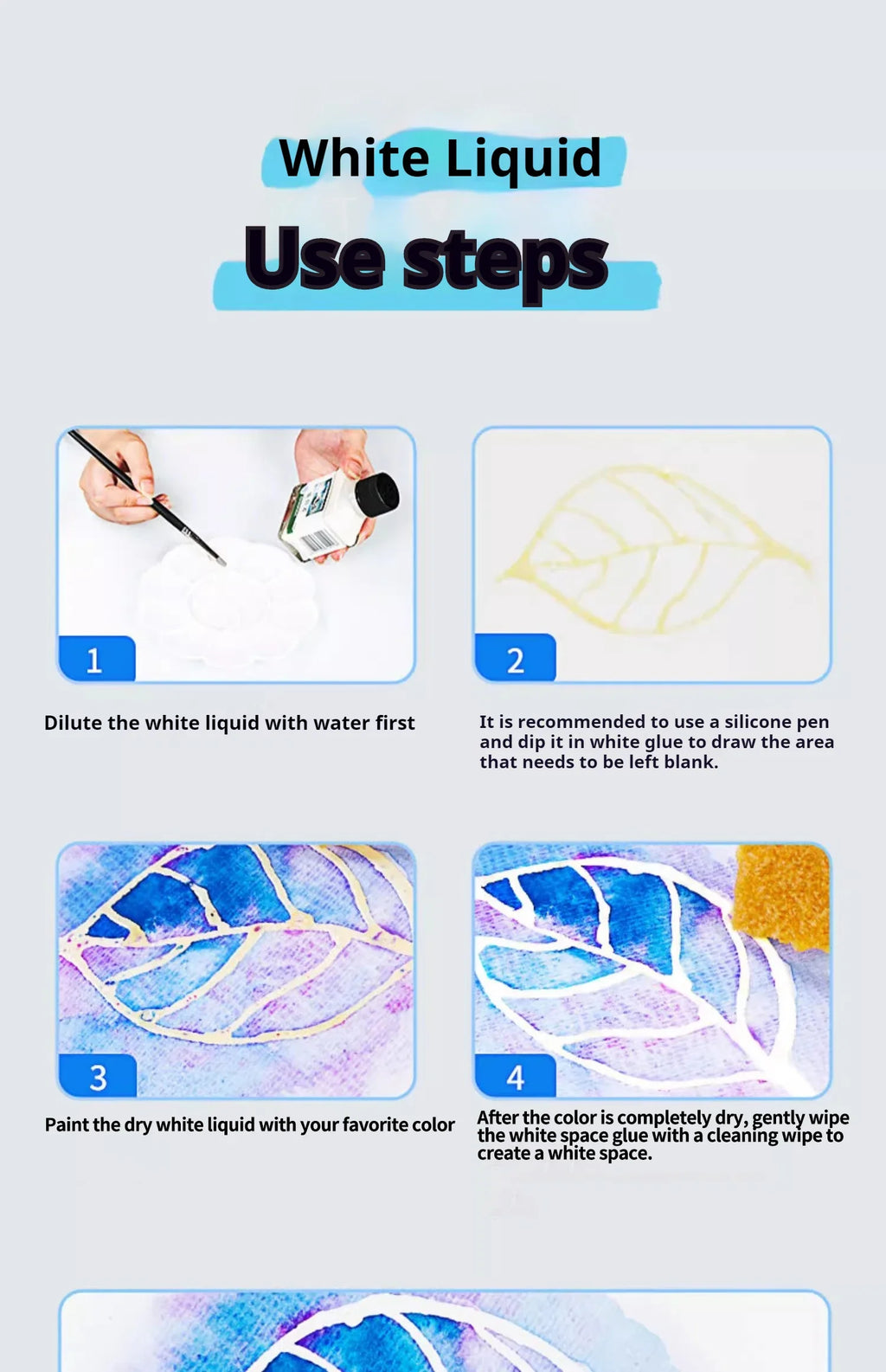 White Liquid

Use steps

1

Dilute the white liquid with water first

2

It is recommended to use a silicone pen and dip it in white glue to draw the area that needs to be left blank.

3

Paint the dry white liquid with your favorite color

4

After the color is completely dry, gently wipe the white space glue with a cleaning wipe to create a white space.