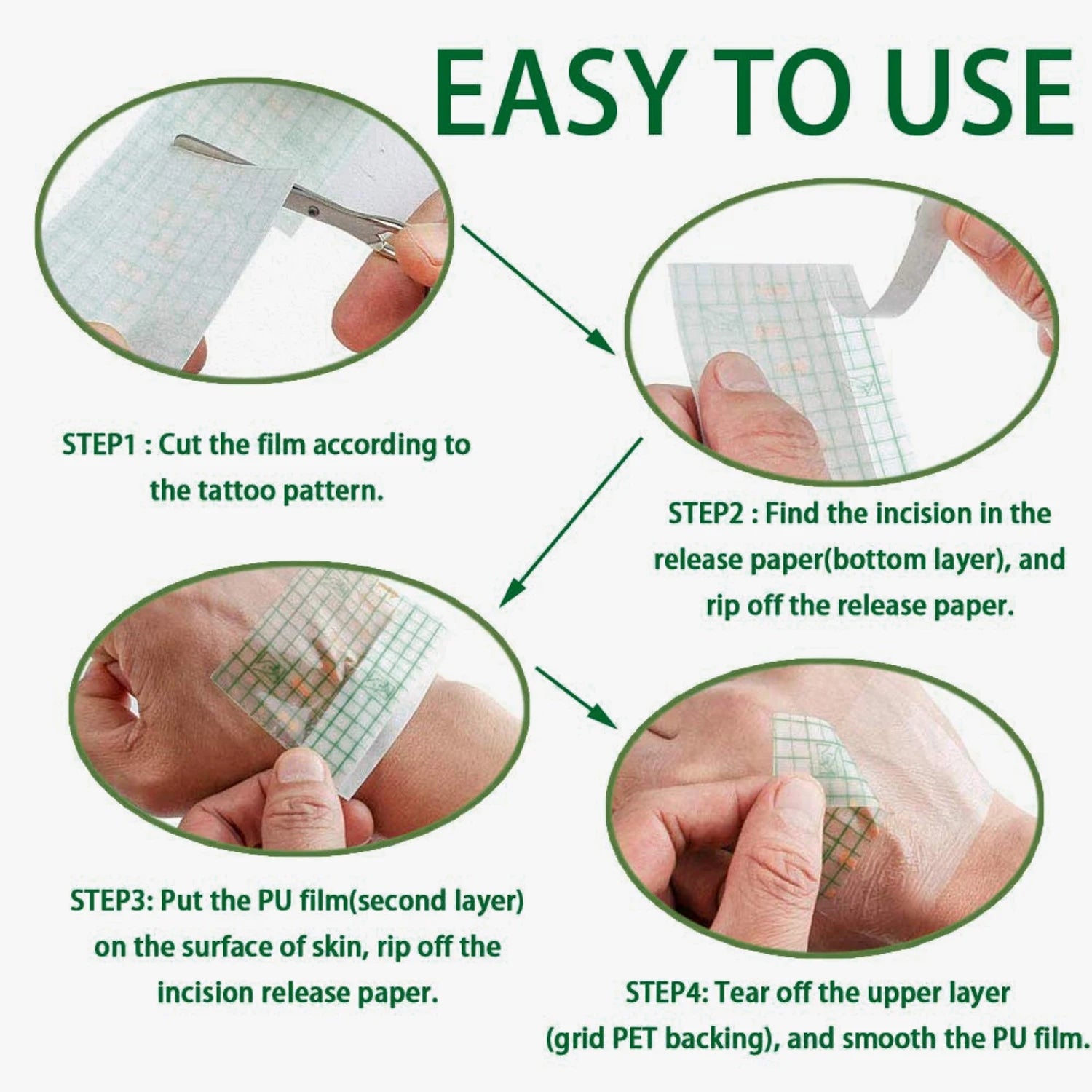 EASY TO USE

STEP1 : Cut the film according to the tattoo pattern.

STEP2 : Find the incision in the release paper(bottom layer), and rip off the release paper.

STEP3: Put the PU film(second layer) on the surface of skin, rip off the incision release paper.

STEP4: Tear off the upper layer (grid PET backing), and smooth the PU film.